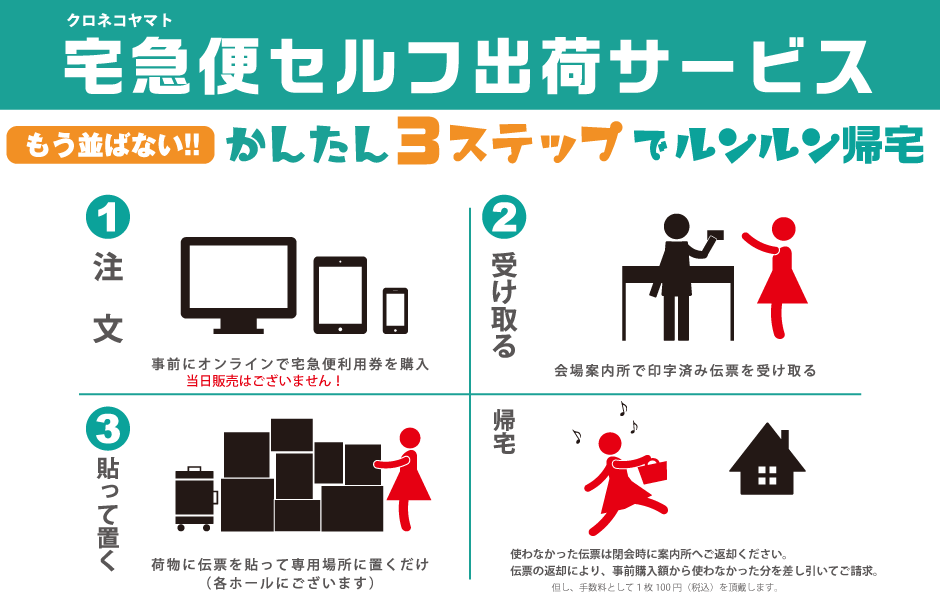 クロネコヤマト
宅急便セルフ出荷サービス

もう並ばない!! かんたん3ステップでルンルン帰宅

1 注文

事前にオンラインで宅急便利用券を購入
当日販売はございません！

2 受け取る

会場案内所で印字済み伝票を受け取る

3 貼って置く

荷物に伝票を貼って専用場所に置くだけ
（各ホールにございます）

帰宅

使わなかった伝票は閉会時に案内所へご返却ください。
伝票の返却により、事前購入額から使わなかった分を差し引いてご請求。
但し、手数料として1枚100円（税込）を頂戴します。